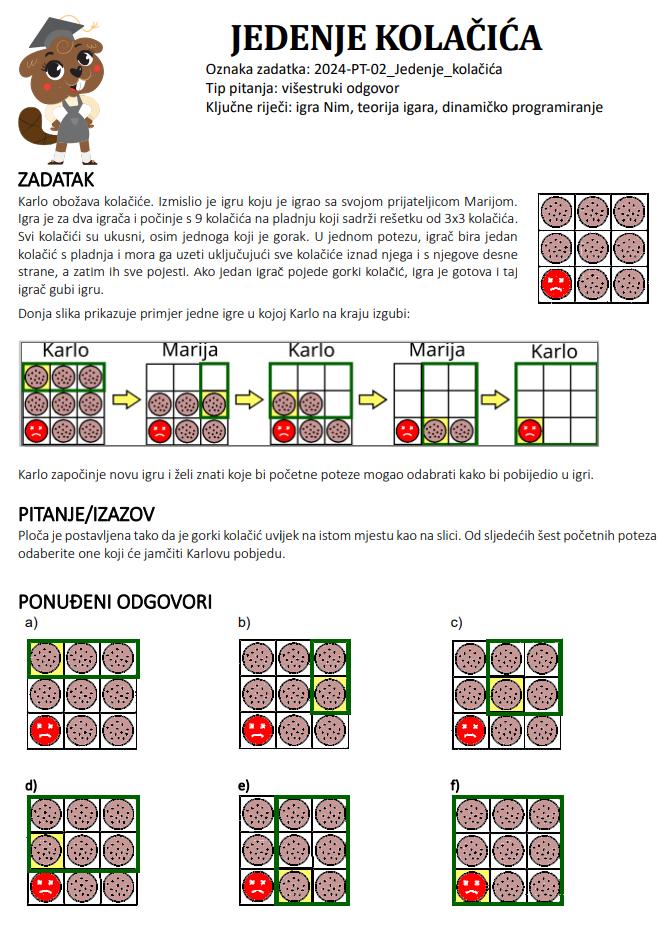 JEDENJE KOLAČIĆA

Oznaka zadatka: 2024-PT-02_Jedenje_kolačića
Tip pitanja: višestruki odgovor
Ključne riječi: igra Nim, teorija igara, dinamičko programiranje

ZADATAK

Karlo obožava kolačiće. Izmislio je igru koju je igrao sa svojom prijateljicom Marijom. Igra je za dva igrača i počinje s 9 kolačića na pladnju koji sadrži rešetku od 3x3 kolačića. Svi kolačići su ukusni, osim jednoga koji je gorak. U jednom potezu, igrač bira jedan kolačić s pladnja i mora ga uzeti uključujući sve kolačiće iznad njega i s njegove desne strane, a zatim ih sve pojesti. Ako jedan igrač pojede gorki kolačić, igra je gotova i taj igrač gubi igru.

Donja slika prikazuje primjer jedne igre u kojoj Karlo na kraju izgubi:

Karlo Marija Karlo Marija Karlo

Karlo započinje novu igru i želi znati koje bi početne poteze mogao odabrati kako bi pobijedio u igri.

PITANJE/IZAZOV

Ploča je postavljena tako da je gorki kolačić uvijek na istom mjestu kao na slici. Od sljedećih šest početnih poteza odaberite one koji će jamčiti Karlovu pobjedu.

PONUĐENI ODGOVORI

a)

b)

c)

d)

e)

f)